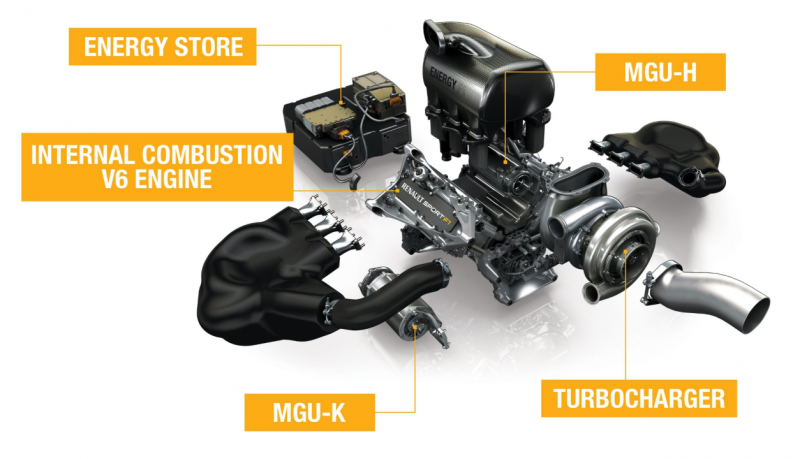 ENERGY STORE

MGU-H

ENERGY

INTERNAL COMBUSTION V6 ENGINE

RENAULT SPORT F1

MGU-K

TURBOCHARGER